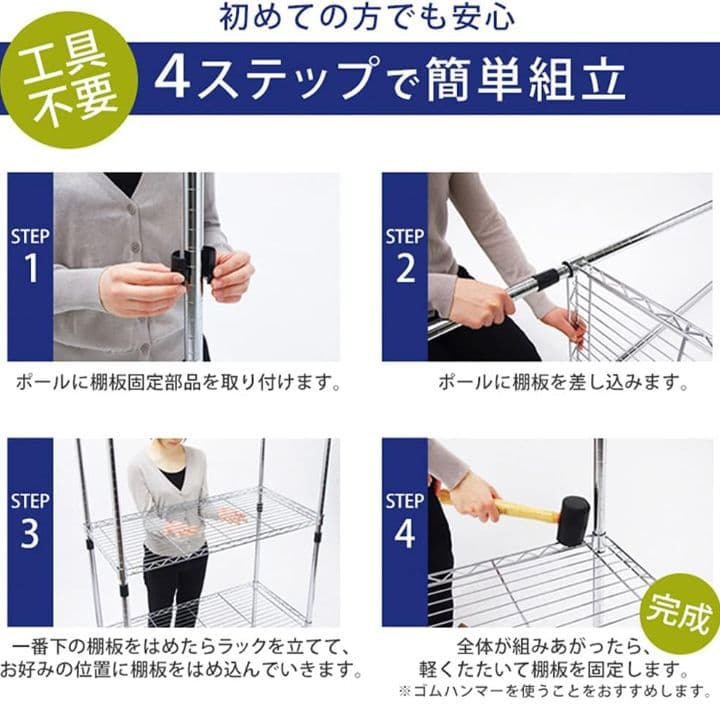 初めての方でも安心

工具不要

4ステップで簡単組立

STEP 1

ポールに棚板固定部品を取り付けます。

STEP 2

ポールに棚板を差し込みます。

STEP 3

一番下の棚板をはめたらラックを立てて、お好みの位置に棚板をはめ込んでいきます。

STEP 4

完成

全体が組みあがったら、軽くたたいて棚板を固定します。
※ゴムハンマーを使うことをおすすめします。