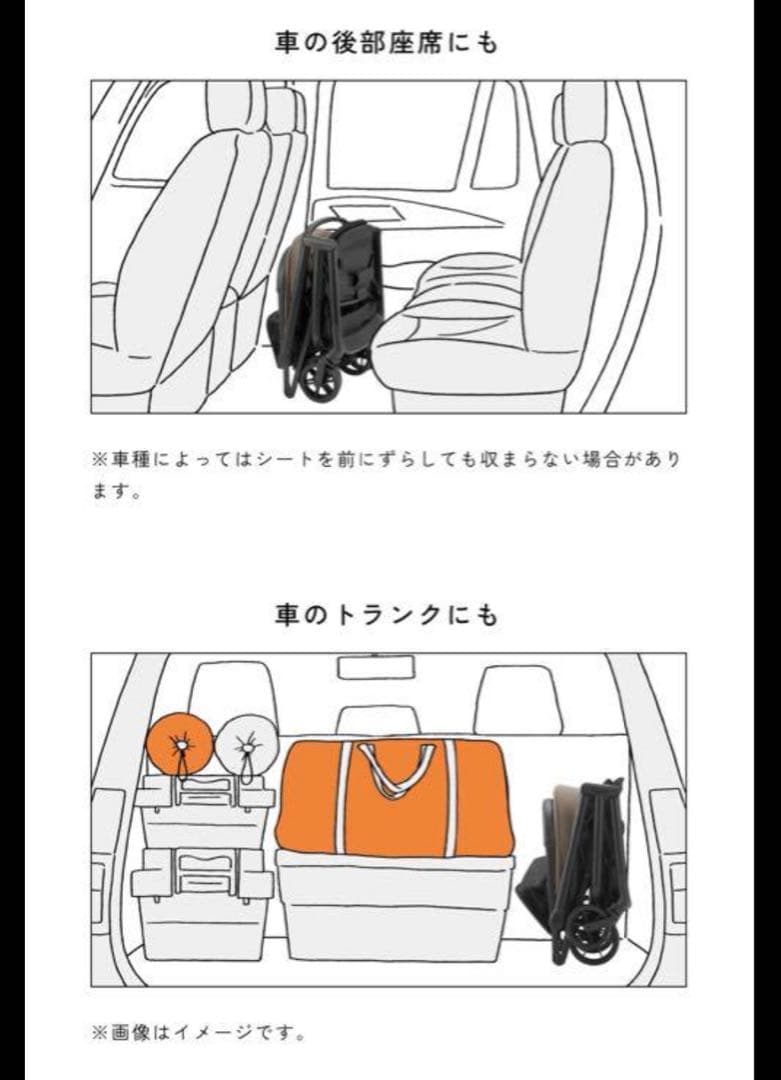 車の後部座席にも

※車種によってはシートを前にずらしても収まらない場合があります。

車のトランクにも

※画像はイメージです。