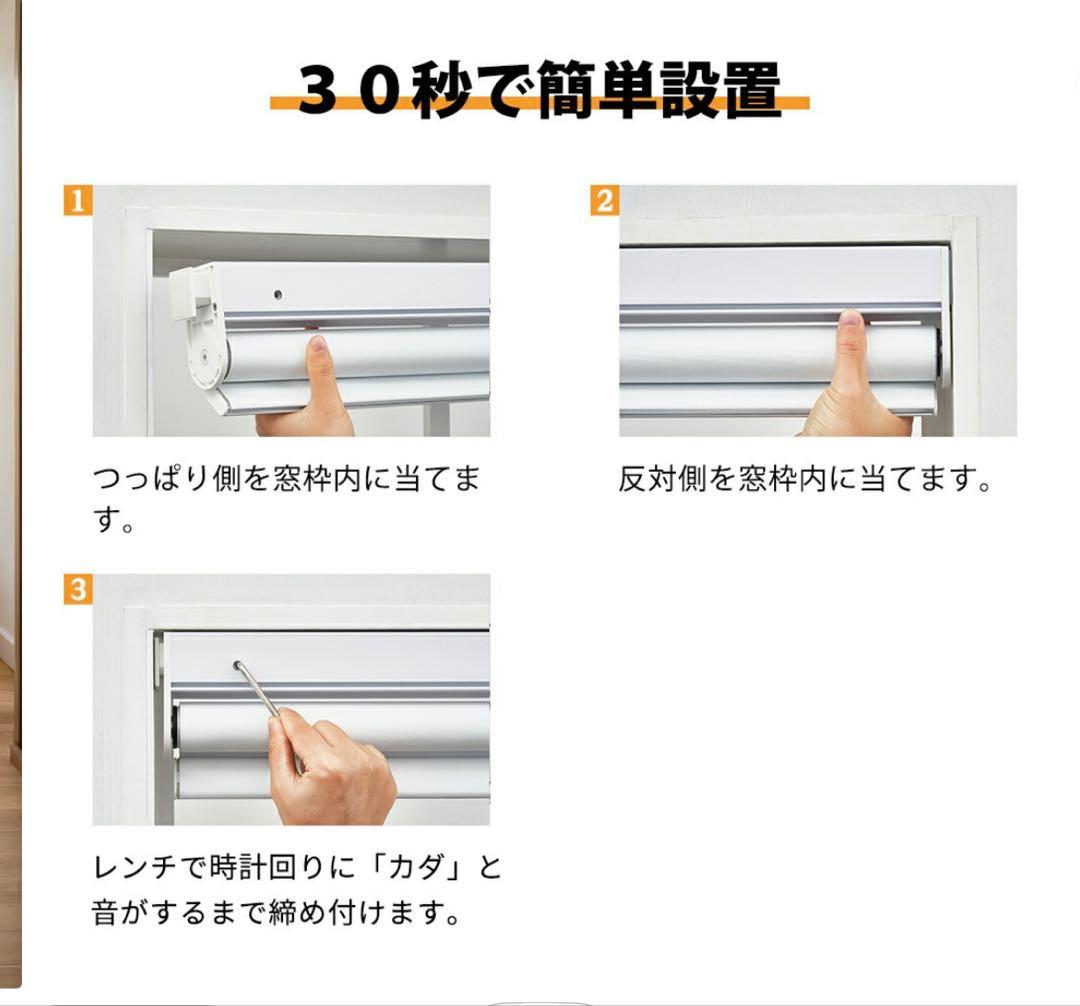 ３０秒で簡単設置

1

つっぱり側を窓枠内に当てます。

2

反対側を窓枠内に当てます。

3

レンチで時計回りに「カダ」と音がするまで締め付けます。